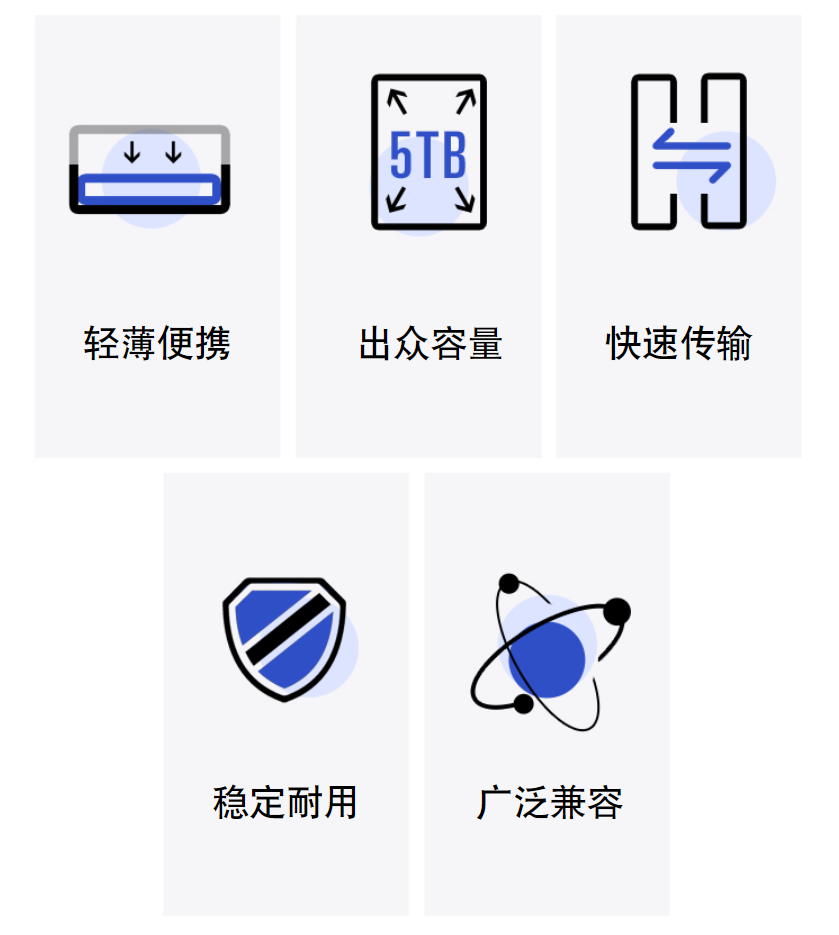 轻薄便携

5TB

出众容量

快速传输

稳定耐用

广泛兼容